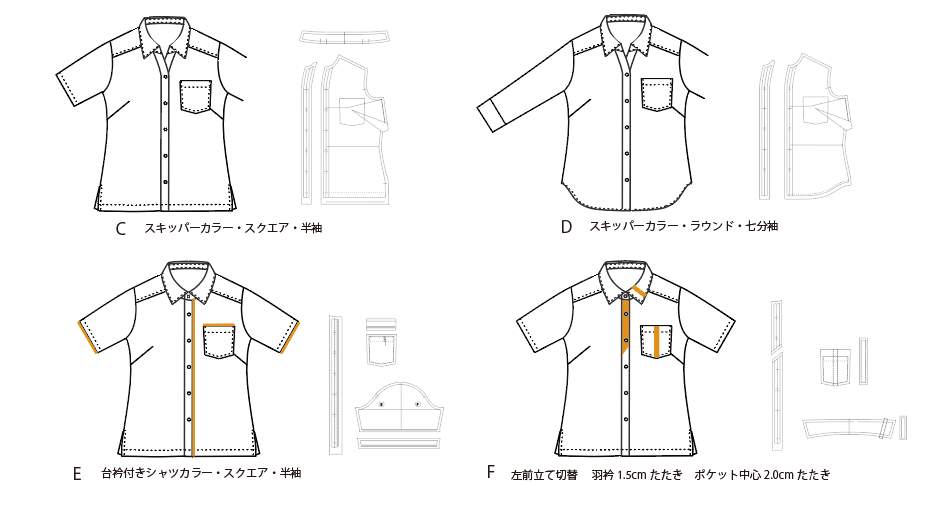 C　スキッパーカラー・スクエア・半袖

D　スキッパーカラー・ラウンド・七分袖

E　台衿付きシャツカラー・スクエア・半袖

F　左前立て切替　羽衿 1.5cm たたき　ポケット中心 2.0cm たたき